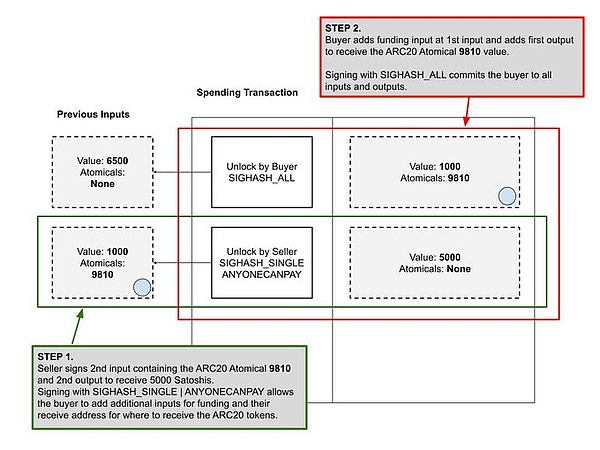 STEP 2.
Buyer adds funding input at 1st input and adds first output to receive the ARC20 Atomical 9810 value.

Signing with SIGHASH_ALL commits the buyer to all inputs and outputs.

Spending Transaction

Previous Inputs

Value: 6500
Atomicals:
None

Unlock by Buyer
SIGHASH_ALL

Value: 1000
Atomicals: 9810

Value: 1000
Atomicals:
9810

Unlock by Seller
SIGHASH_SINGLE
ANYONECANPAY

Value: 5000
Atomicals: None

STEP 1.
Seller signs 2nd input containing the ARC20 Atomical 9810 and 2nd output to receive 5000 Satoshis.
Signing with SIGHASH_SINGLE | ANYONECANPAY allows the buyer to add additional inputs for funding and their receive address for where to receive the ARC20 tokens.